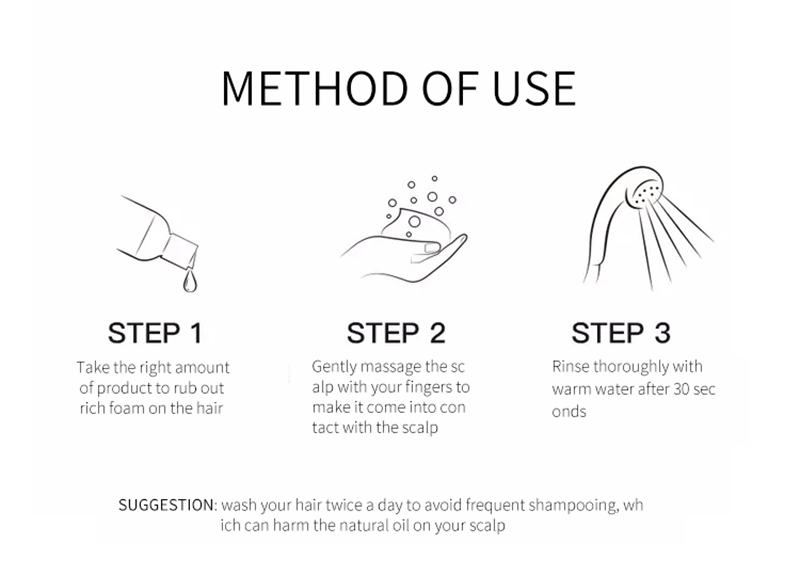 METHOD OF USE

STEP 1

Take the right amount of product to rub out rich foam on the hair

STEP 2

Gently massage the sc alp with your fingers to make it come into con tact with the scalp

STEP 3

Rinse thoroughly with warm water after 30 sec onds

SUGGESTION: wash your hair twice a day to avoid frequent shampooing, wh ich can harm the natural oil on your scalp